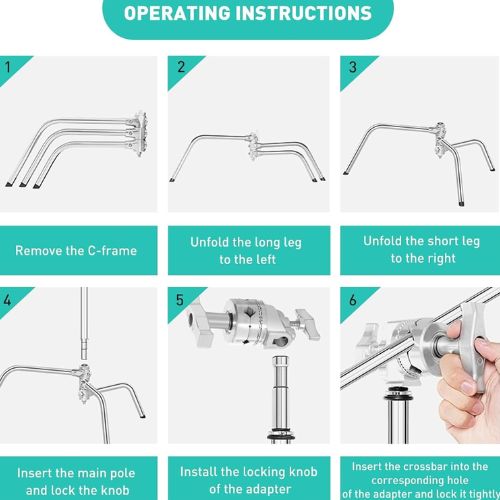 OPERATING INSTRUCTIONS

1

Remove the C-frame

2

Unfold the long leg to the left

3

Unfold the short leg to the right

4

Insert the main pole and lock the knob

5

Install the locking knob of the adapter

6

Insert the crossbar into the corresponding hole of the adapter and lock it tightly